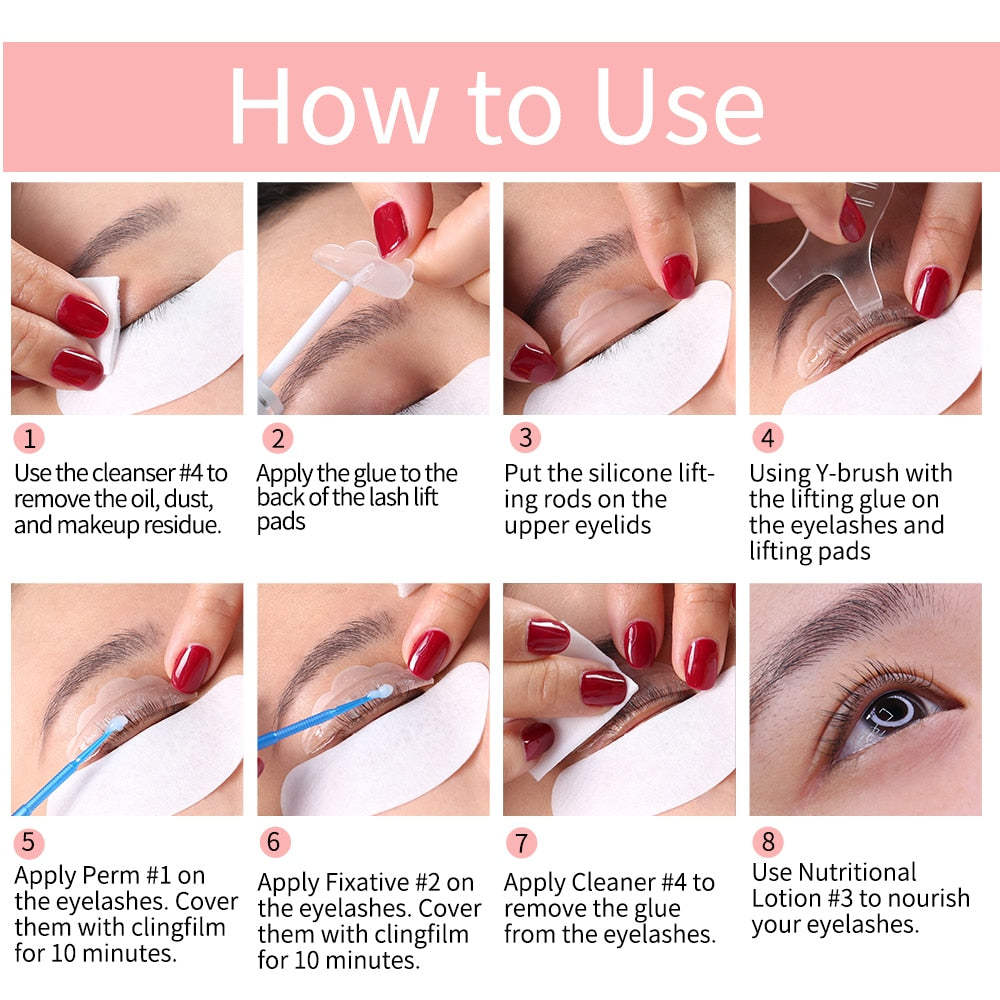 How to Use

1
Use the cleanser #4 to remove the oil, dust, and makeup residue.

2
Apply the glue to the back of the lash lift pads

3
Put the silicone lifting rods on the upper eyelids

4
Using Y-brush with the lifting glue on the eyelashes and lifting pads

5
Apply Perm #1 on the eyelashes. Cover them with clingfilm for 10 minutes.

6
Apply Fixative #2 on the eyelashes. Cover them with clingfilm for 10 minutes.

7
Apply Cleaner #4 to remove the glue from the eyelashes.

8
Use Nutritional Lotion #3 to nourish your eyelashes.